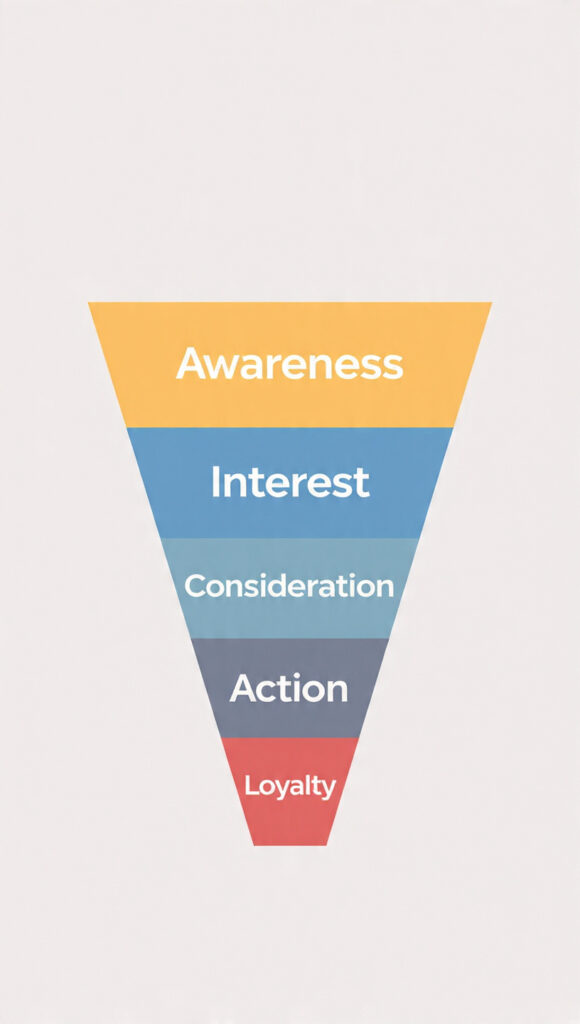 Awareness

Interest

Consideration

Action

Loyalty