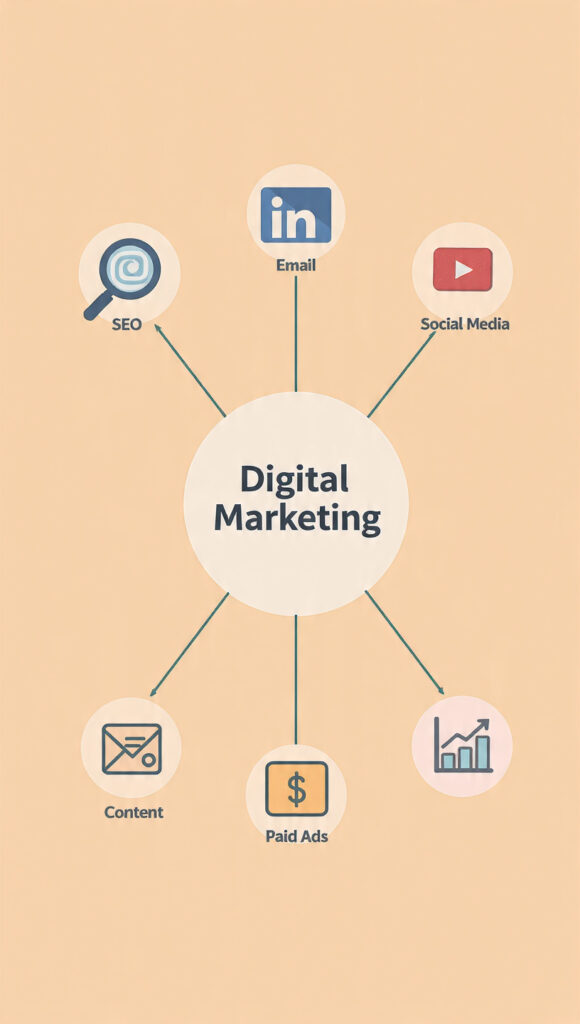 in
Email

SEO

Social Media

Digital Marketing

Content

$
Paid Ads